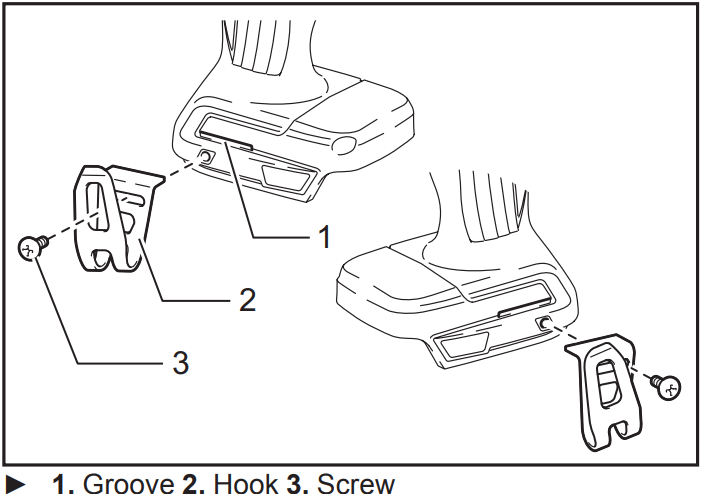 1
2
3

► 1. Groove 2. Hook 3. Screw