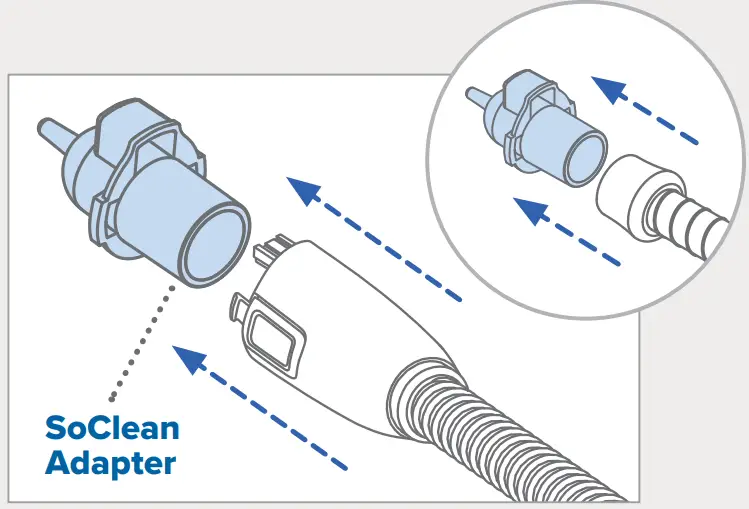 SoClean Adapter