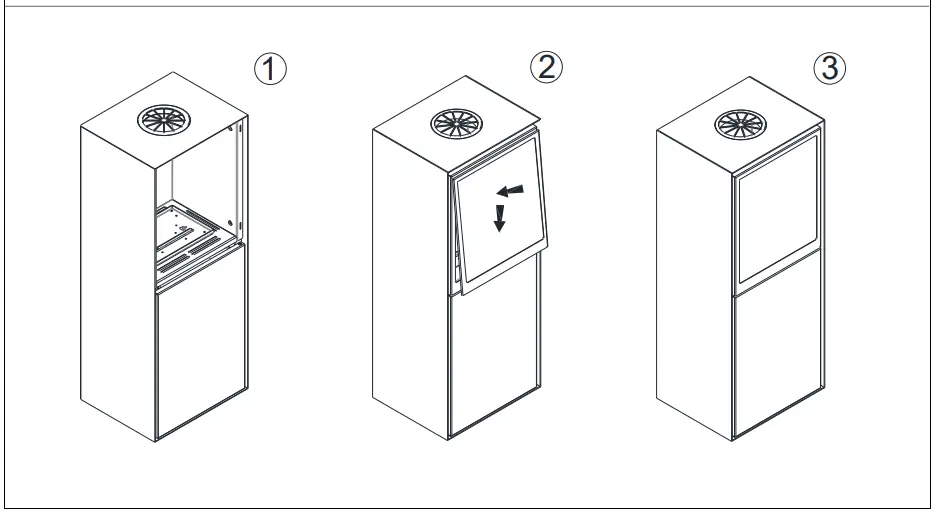 ①

②

③