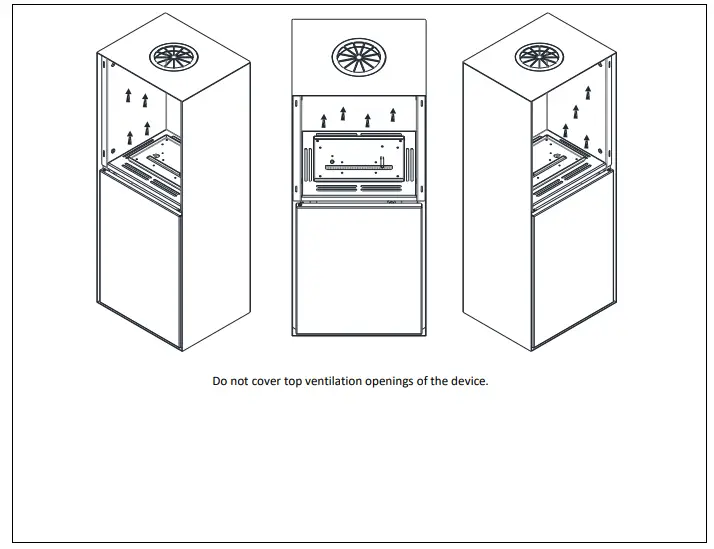 Do not cover top ventilation openings of the device.