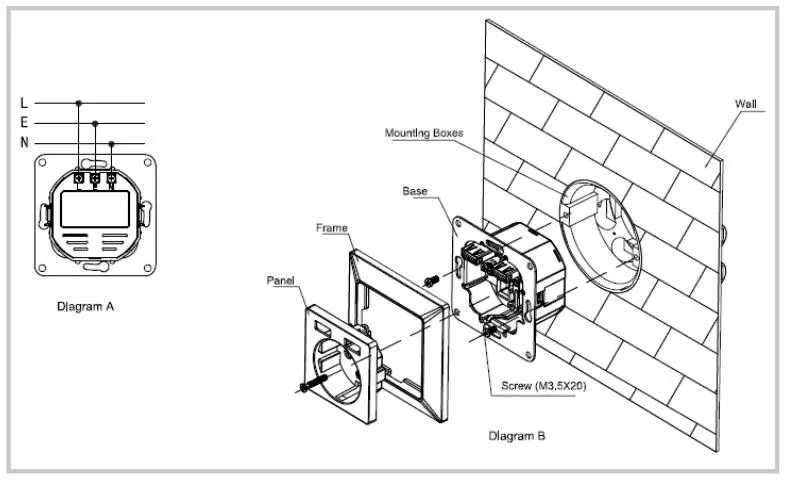 L
E
N

Diagram A

Mounting Boxes

Wall

Base

Frame

Panel

Screw (M3.5X20)

Diagram B