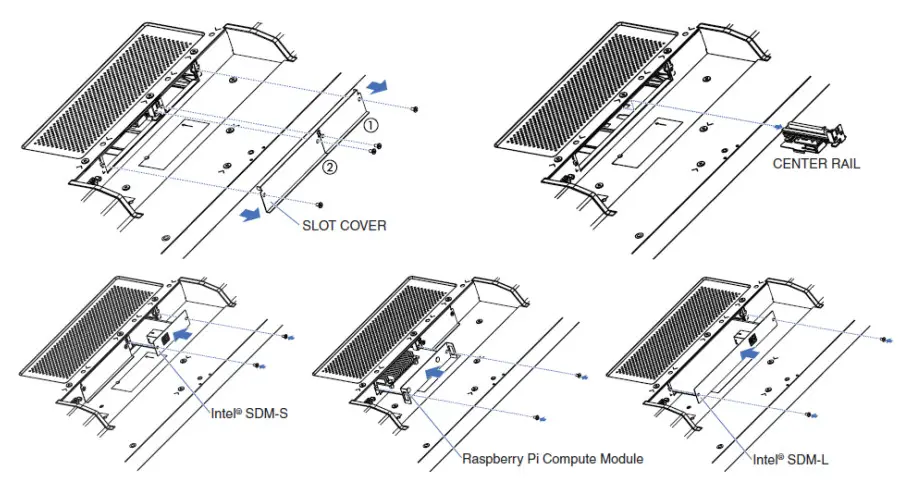 ①
②
SLOT COVER

CENTER RAIL

Intel® SDM-S

Raspberry Pi Compute Module

Intel® SDM-L