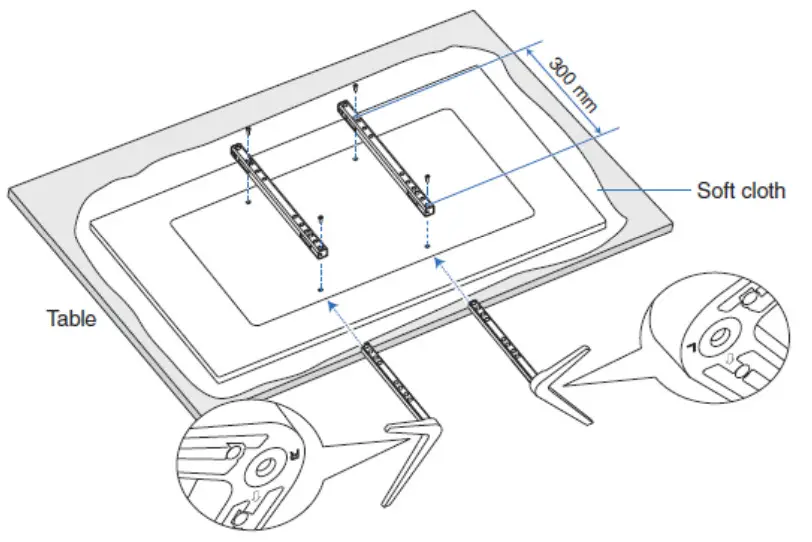 300 mm
Soft cloth
Table
L
R