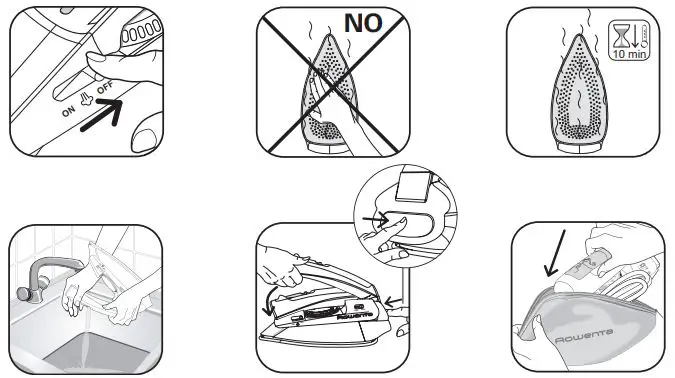 ON OFF

NO

10 min

Rowenta

Rowenta