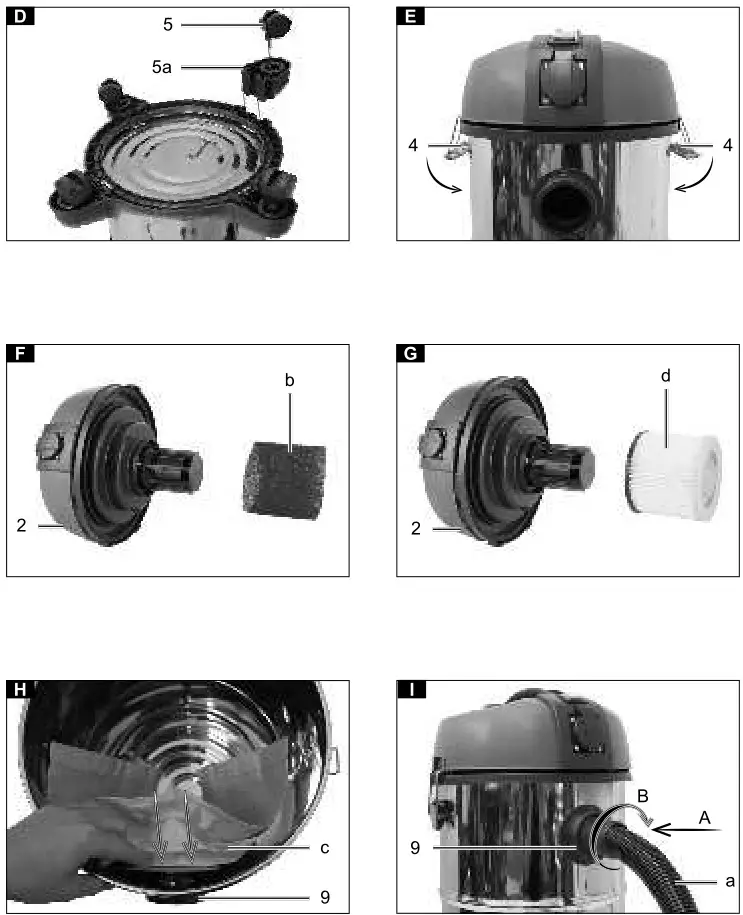 D

5

5a

E

4

4

F

b

2

G

d

2

H

c

9

I

B

A

9

a