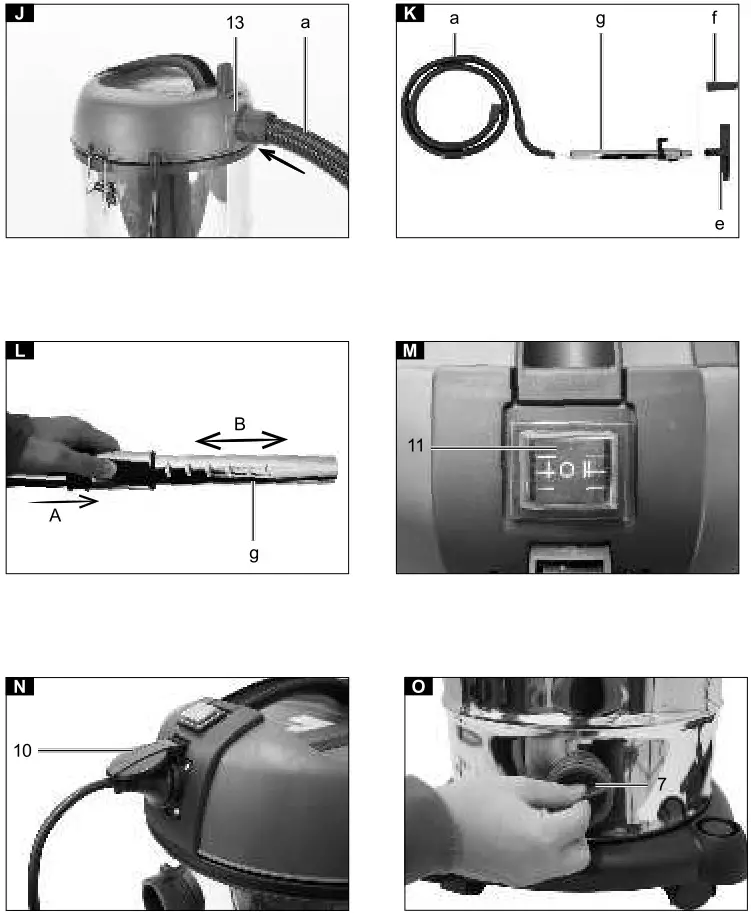 J
13
a

K
a
g
f
e

L
B
A
g

M
11
I O II

N
10

O
7