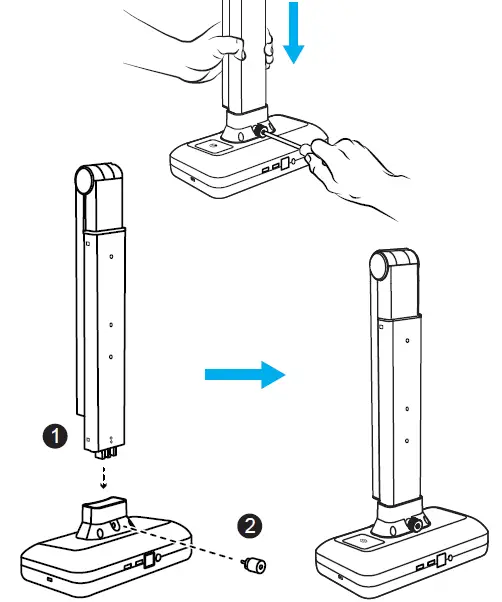 1

2