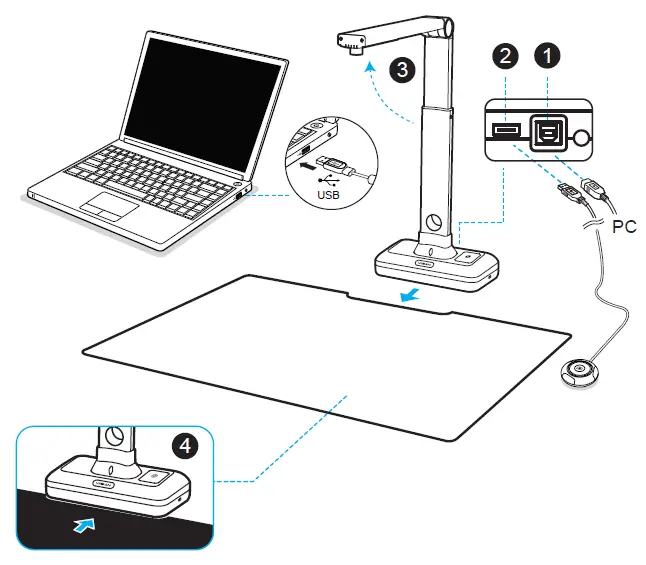 3

2

1

USB

PC

4