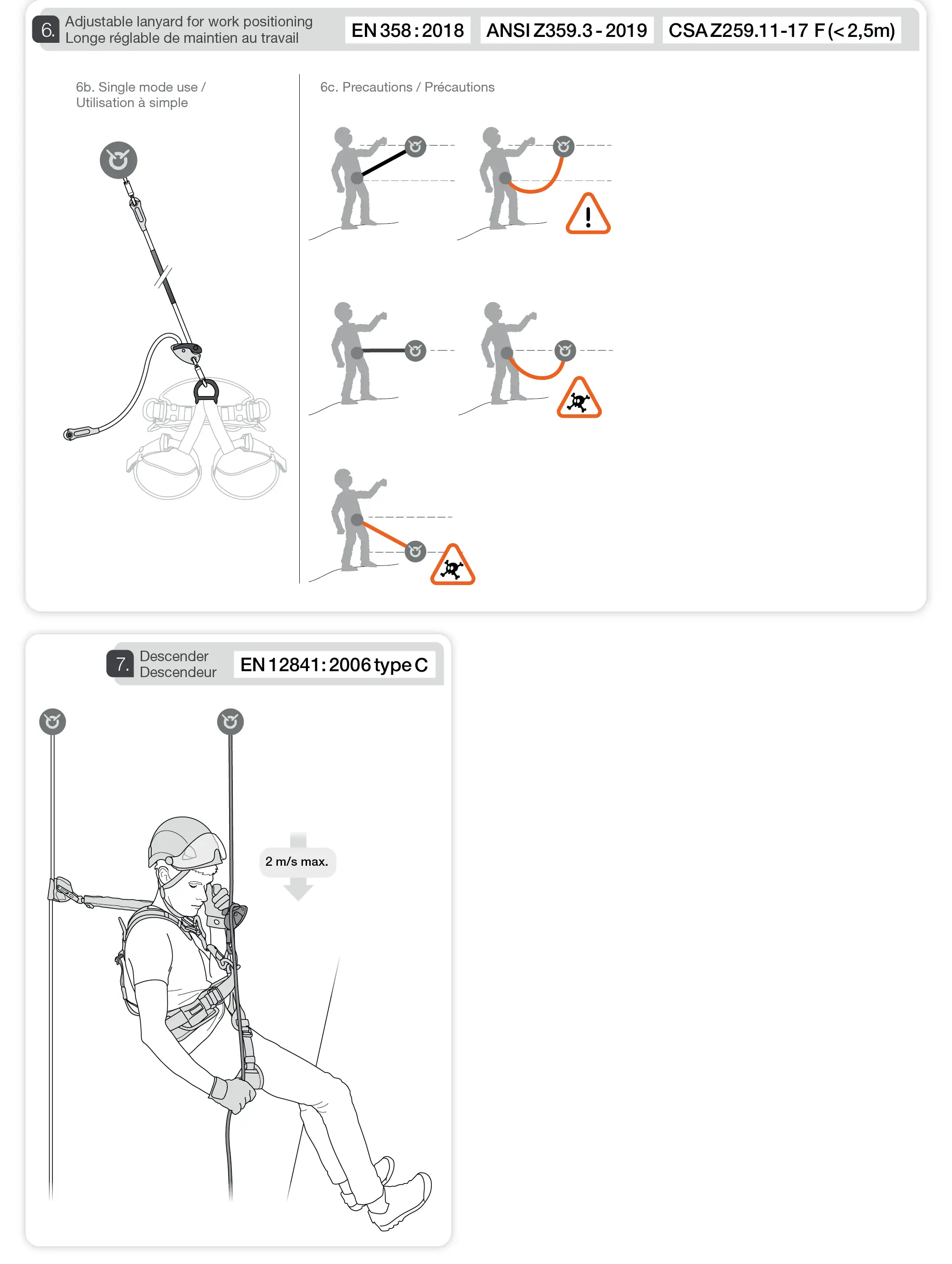 6. Adjustable lanyard for work positioning
Longe réglable de maintien au travail

EN 358 : 2018

ANSI Z359.3 - 2019

CSA Z259.11-17 F (< 2,5m)

6b. Single mode use / Utilisation à simple

6c. Precautions / Précautions

7. Descender
Descendeur

EN 12841 : 2006 type C

2 m/s max.