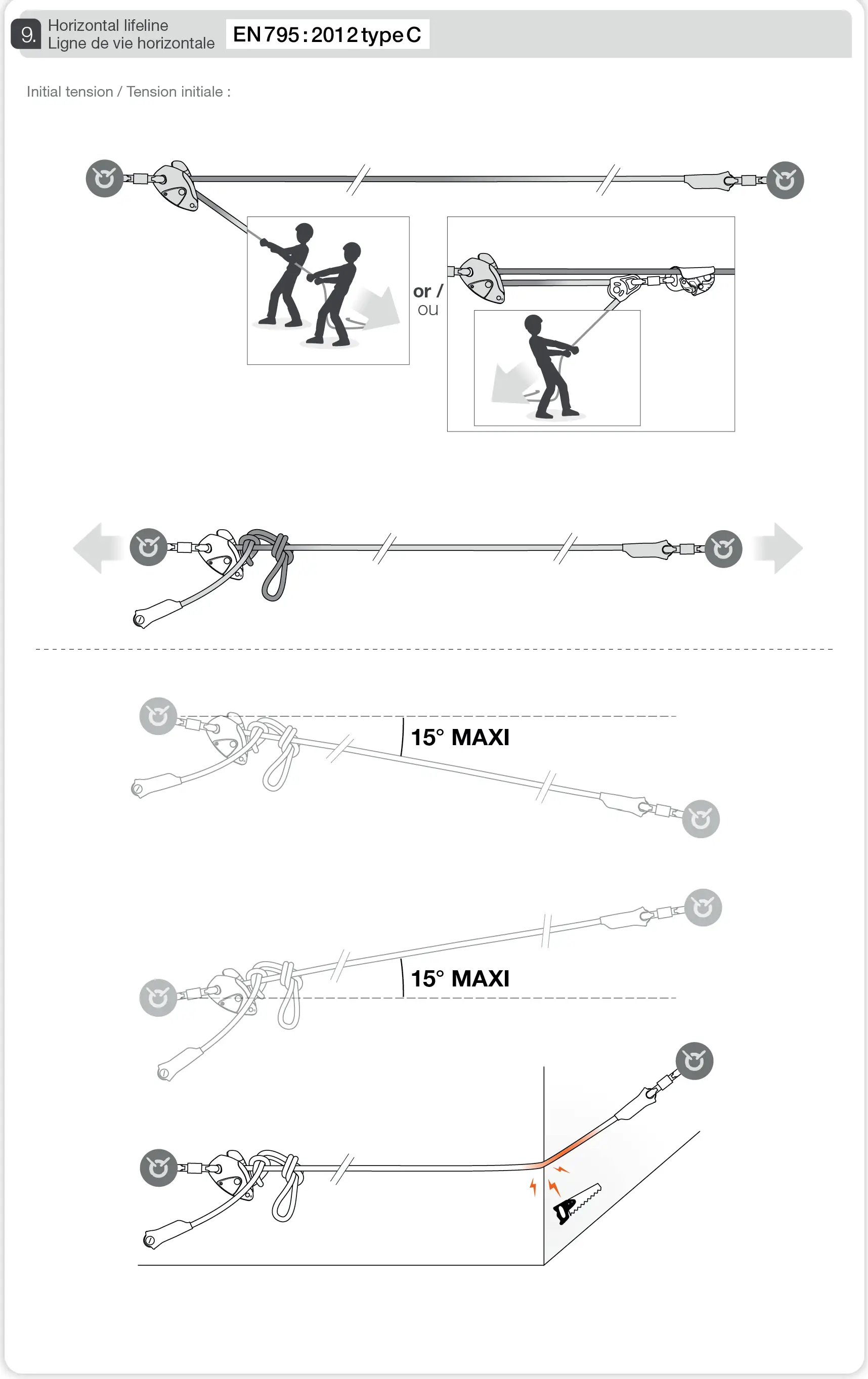 9. Horizontal lifeline
Ligne de vie horizontale

EN 795 : 2012 type C

Initial tension / Tension initiale :

or /
ou

15° MAXI

15° MAXI