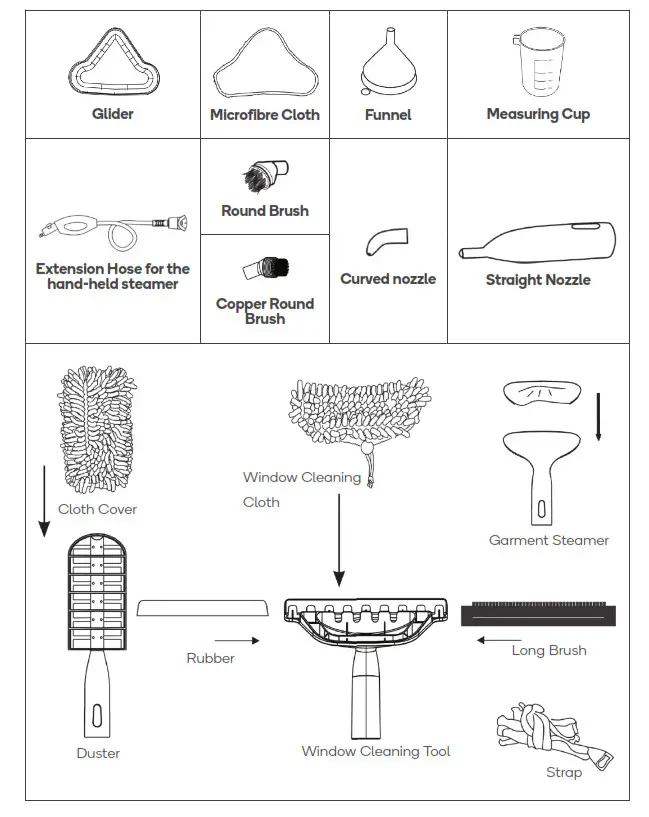 Glider

Microfibre Cloth

Funnel

Measuring Cup

Extension Hose for the hand-held steamer

Round Brush

Copper Round Brush

Curved nozzle

Straight Nozzle

Cloth Cover

Window Cleaning Cloth

Garment Steamer

Rubber

Long Brush

Duster

Window Cleaning Tool

Strap