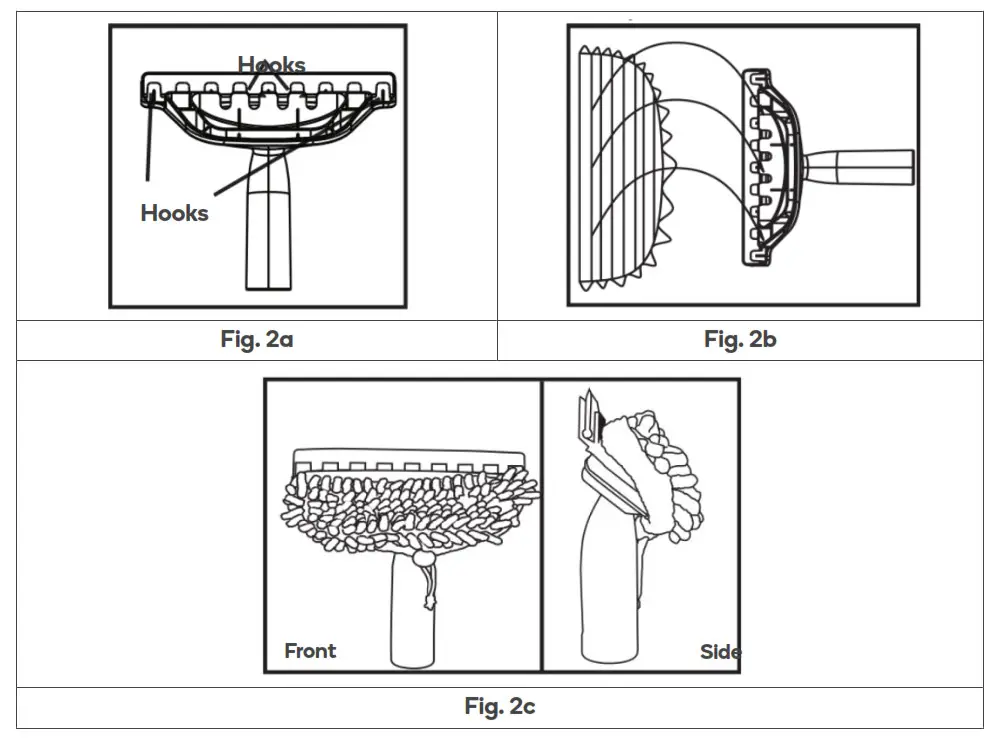 Hooks

Hooks

Fig. 2a

Fig. 2b

Front

Side

Fig. 2c