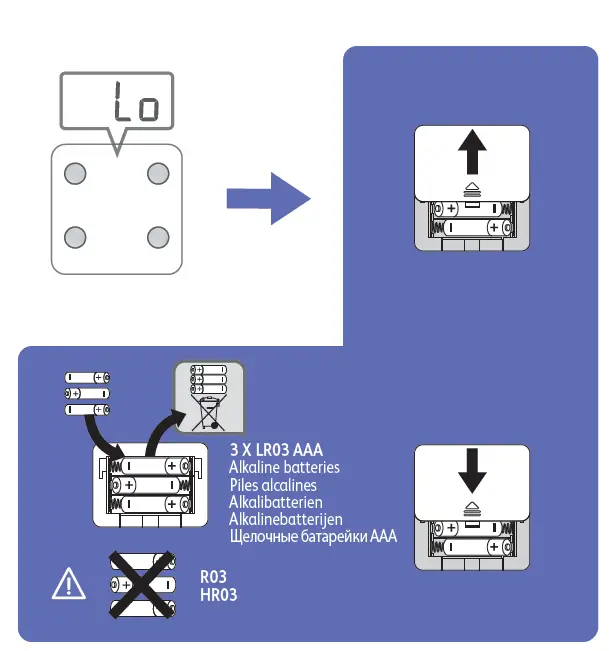 Lo

3 X LR03 AAA
Alkaline batteries
Piles alcalines
Alkalibatterien
Alkalinebatterijen
Щелочные батарейки AAA

R03
HR03