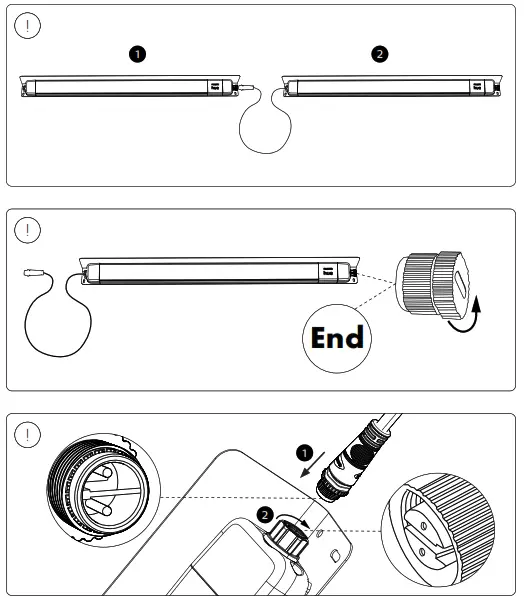 !

1

2

!

End

!

1

2