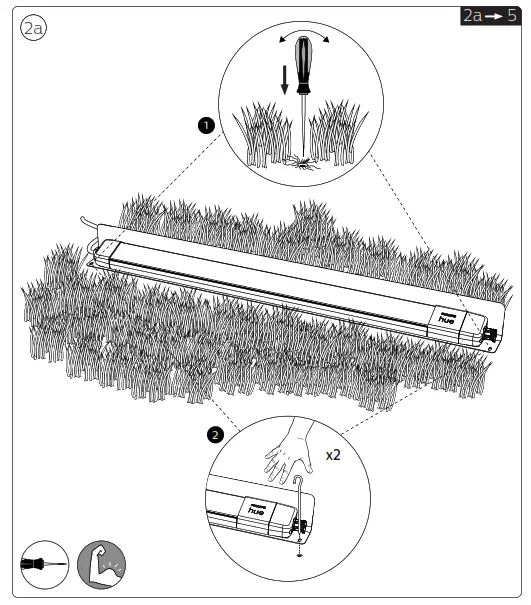 2a

2a → 5

1

hue

2

x2

hue