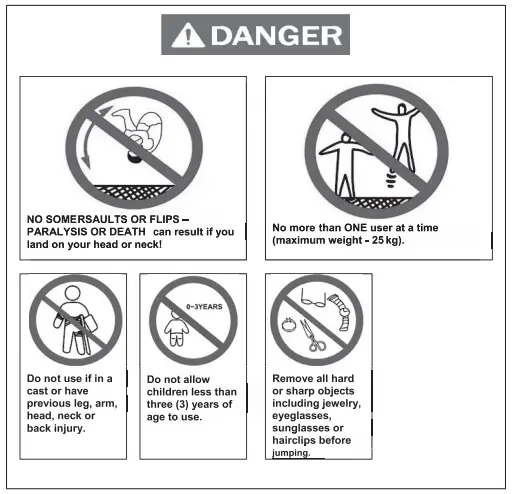 DANGER

NO SOMERSAULTS OR FLIPS – PARALYSIS OR DEATH can result if you land on your head or neck!

No more than ONE user at a time (maximum weight - 25 kg).

Do not use if in a cast or have previous leg, arm, head, neck or back injury.

0~3YEARS

Do not allow children less than three (3) years of age to use.

Remove all hard or sharp objects including jewelry, eyeglasses, sunglasses or hairclips before jumping.