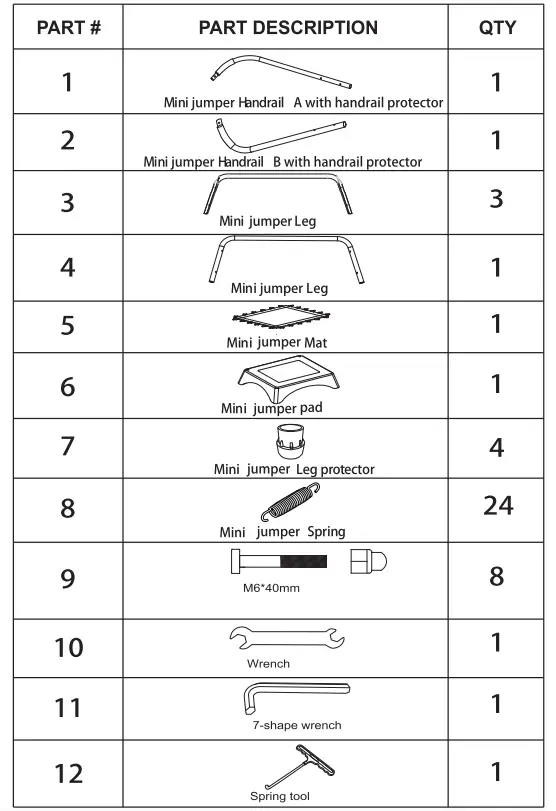 | PART # | PART DESCRIPTION | QTY |
|---|---|---|
| 1 | Mini jumper Handrail A with handrail protector | 1 |
| 2 | Mini jumper Handrail B with handrail protector | 1 |
| 3 | Mini jumper Leg | 3 |
| 4 | Mini jumper Leg | 1 |
| 5 | Mini jumper Mat | 1 |
| 6 | Mini jumper pad | 1 |
| 7 | Mini jumper Leg protector | 4 |
| 8 | Mini jumper Spring | 24 |
| 9 | M6*40mm | 8 |
| 10 | Wrench | 1 |
| 11 | 7-shape wrench | 1 |
| 12 | Spring tool | 1 |