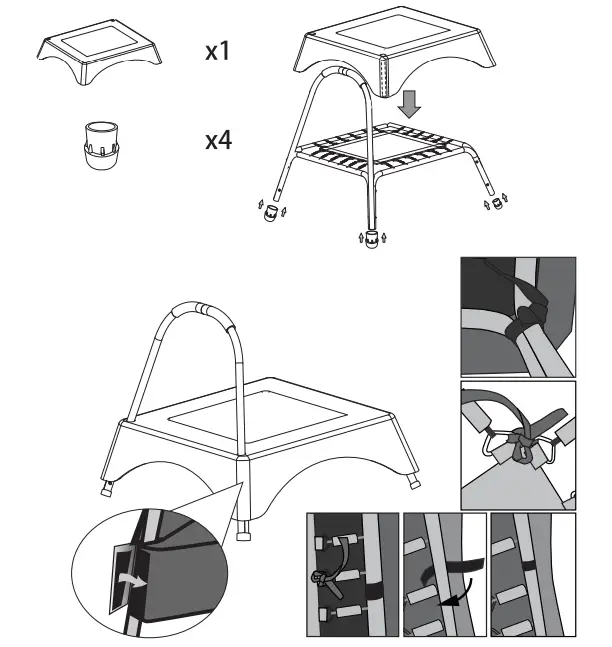 x1

x4