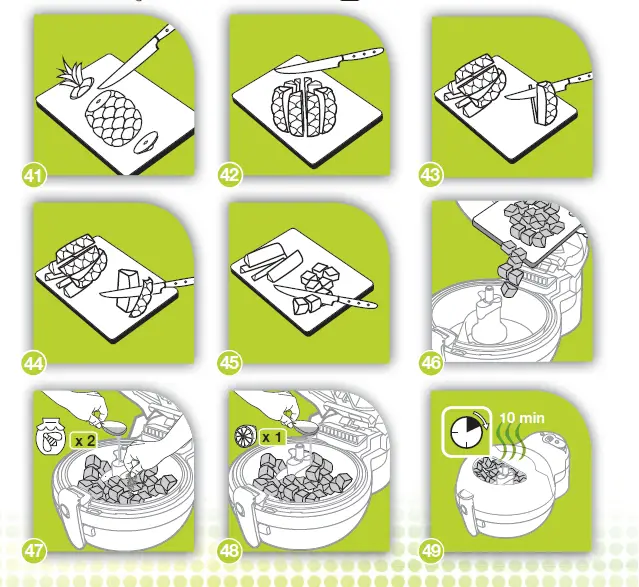 41
42
43
44
45
46
x 2
47
x 1
48
10 min
49