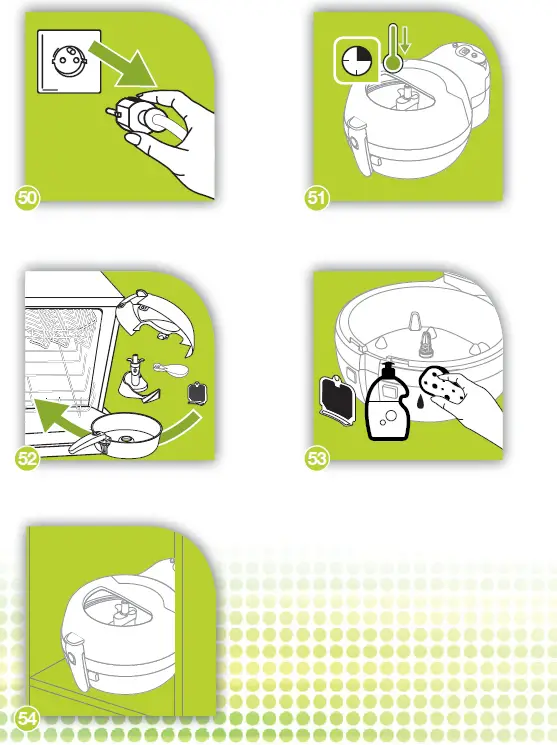 50

51

52

53

54