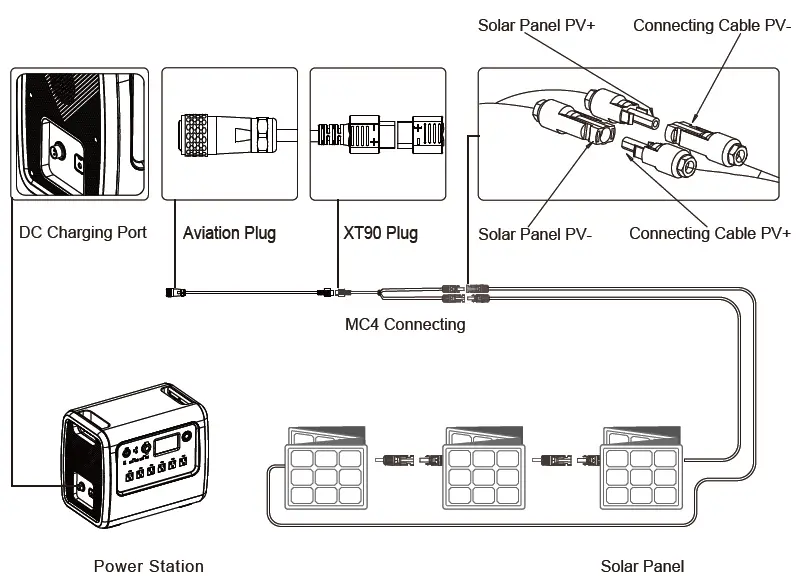 Solar Panel PV+
Connecting Cable PV-
DC Charging Port
Aviation Plug
XT90 Plug
Solar Panel PV-
Connecting Cable PV+
MC4 Connecting
Power Station
Solar Panel