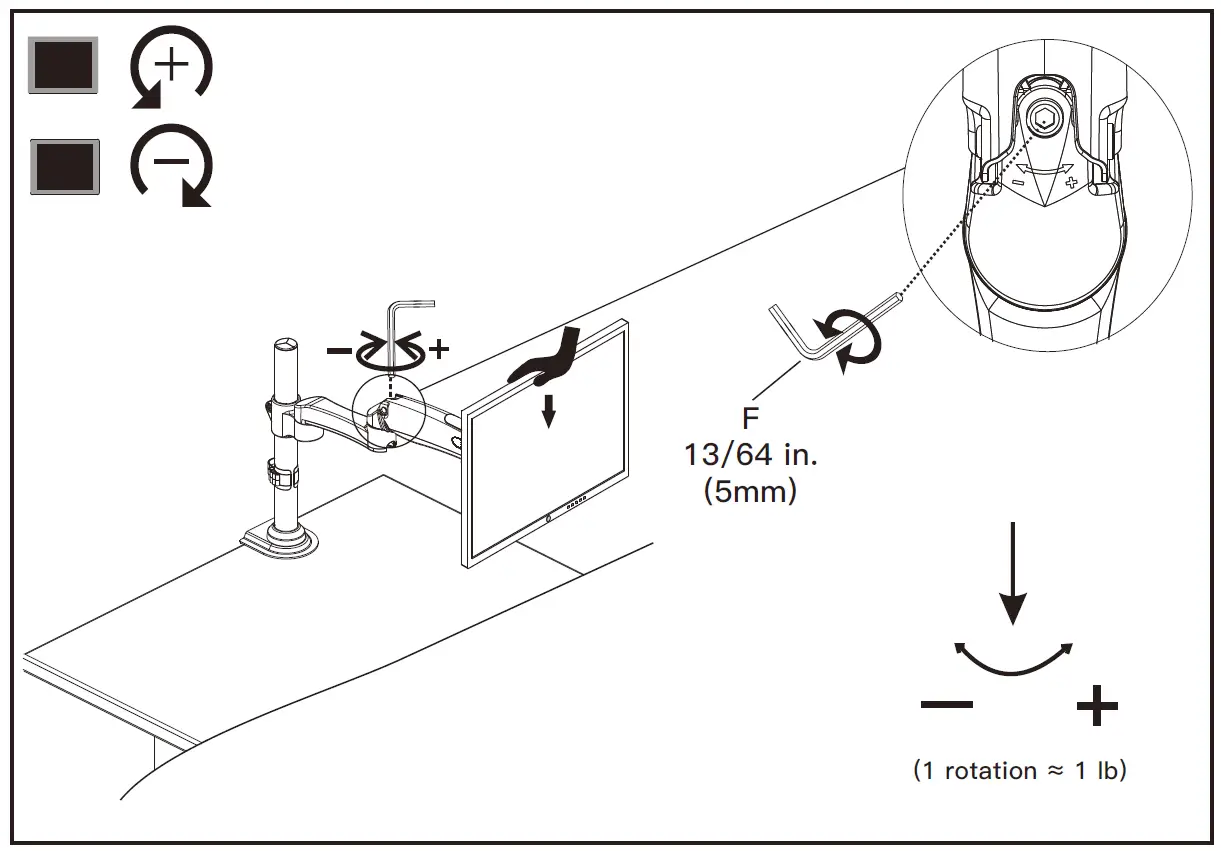 +
−
− +
− +
F
13/64 in.
(5mm)
− +
(1 rotation ≈ 1 lb)