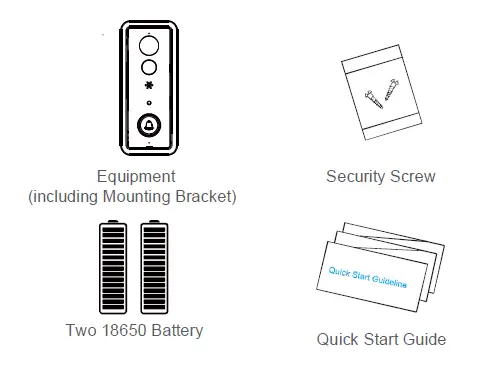 Equipment
(including Mounting Bracket)

Security Screw

Two 18650 Battery

Quick Start Guideline

Quick Start Guide