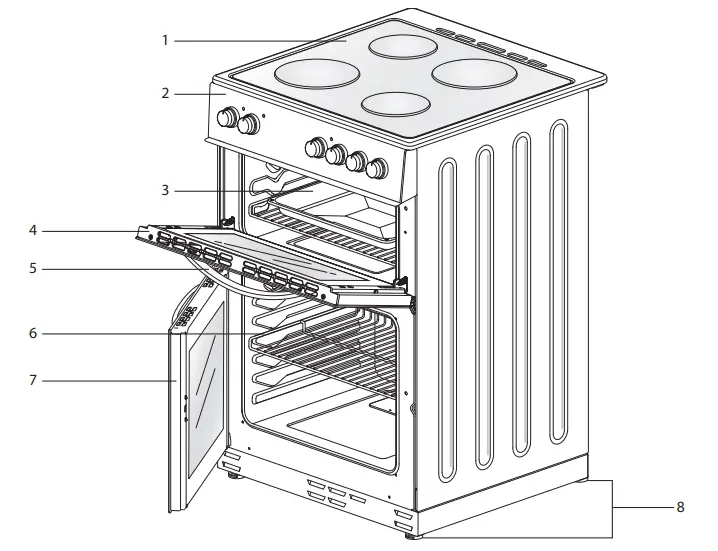 1
2
3
4
5
6
7
8