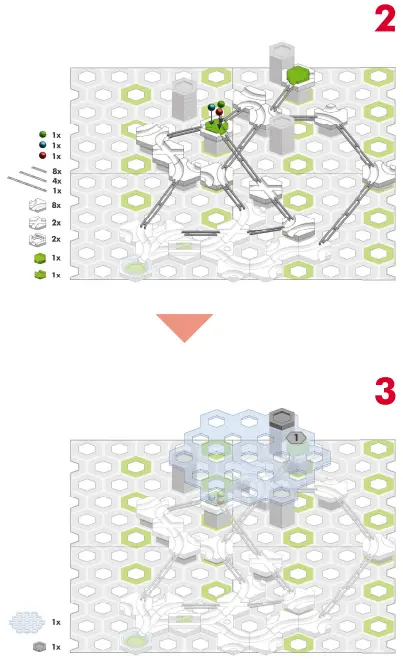 2

1x
1x
1x
8x
4x
1x
8x
2x
2x
1x
1x

3

1

1x
1x