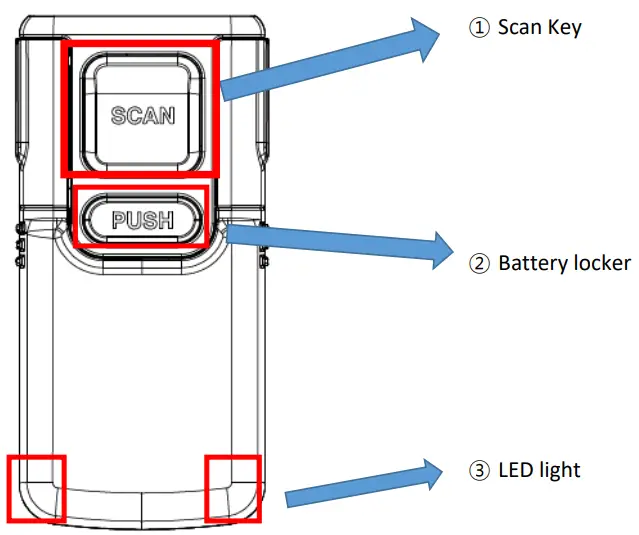 SCAN

PUSH

① Scan Key

② Battery locker

③ LED light