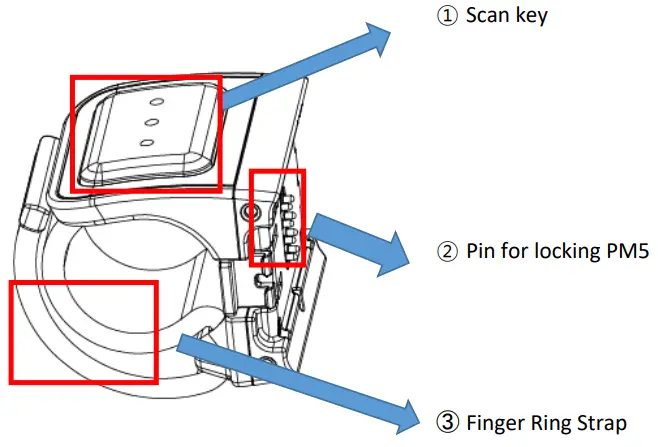 ① Scan key

② Pin for locking PM5

③ Finger Ring Strap