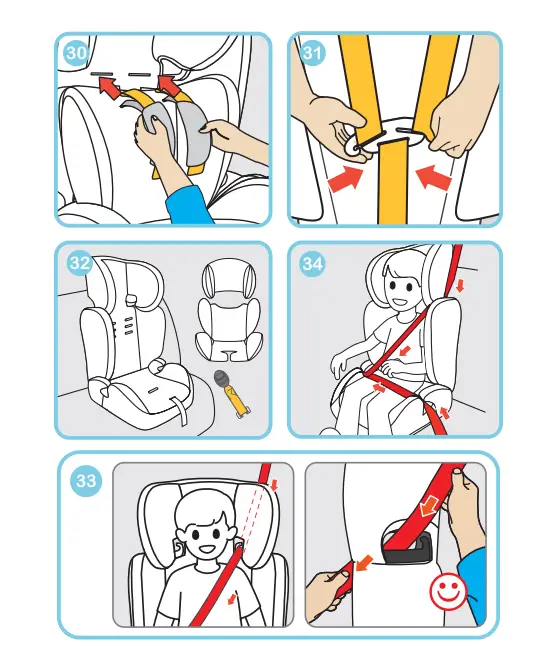 30

31

32

34

33