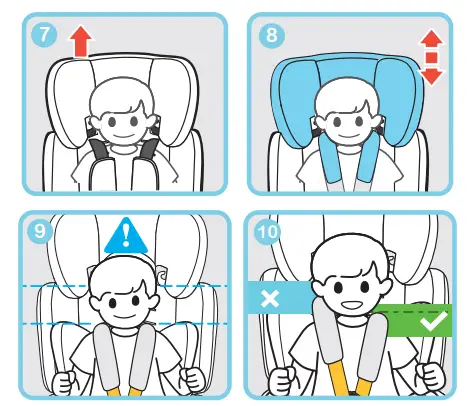 7

8

9

!

10