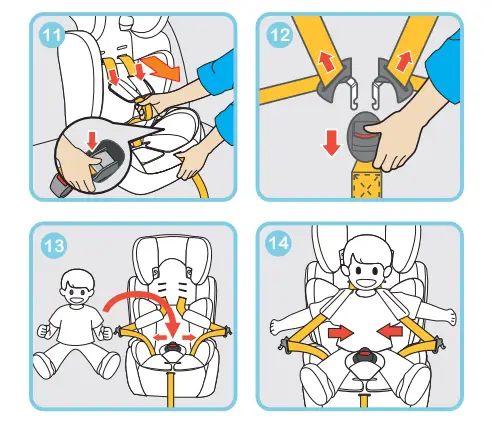 11

12

13

14