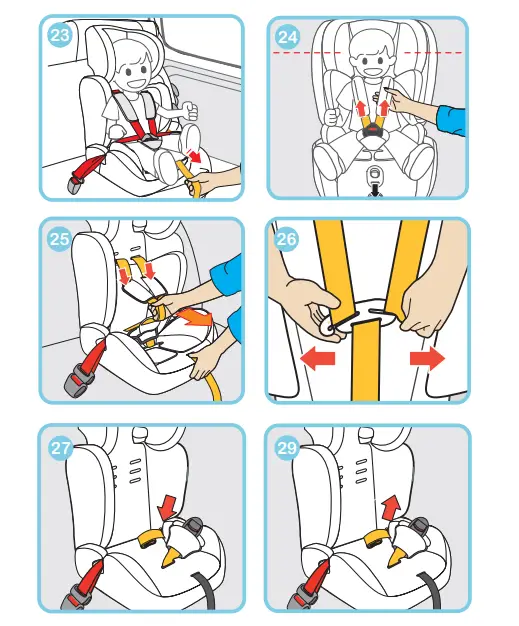 23

24

25

26

27

29