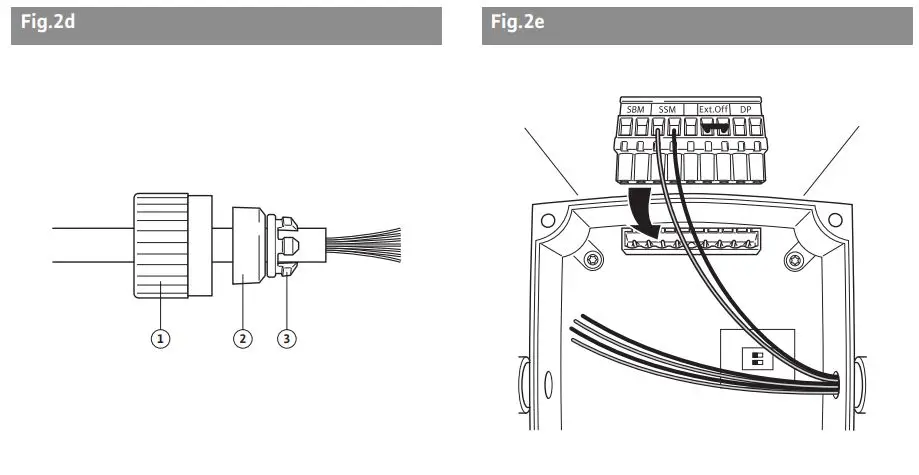 Fig.2d

1
2
3

Fig.2e

SBM
SSM
Ext.Off
DP