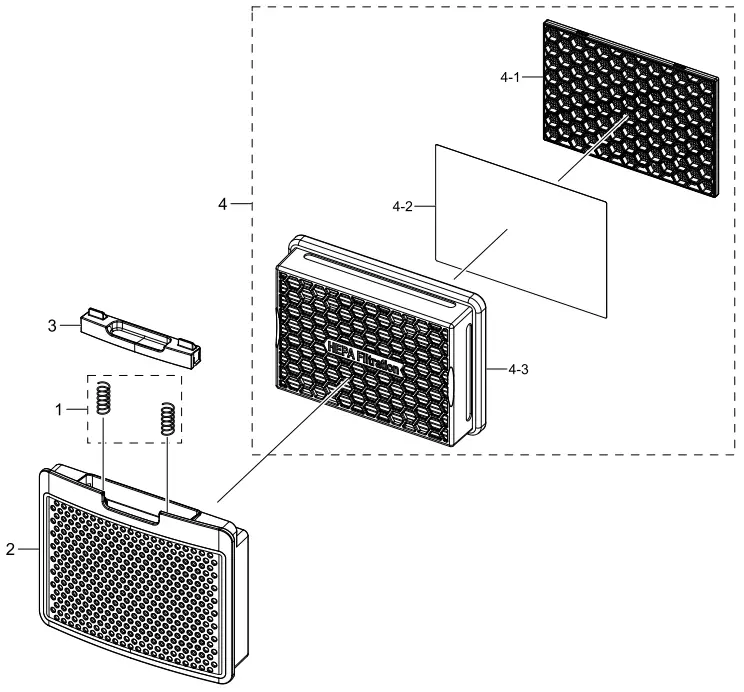 4-1

4

4-2

3

HEPA Filtration

4-3

1

2