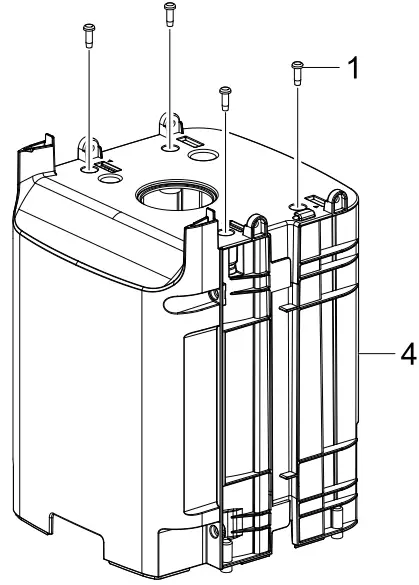 1

4