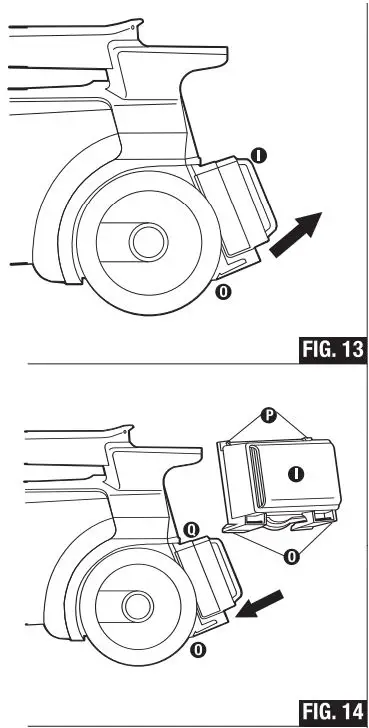 I

O

FIG. 13

P

I

Q

O

O

FIG. 14