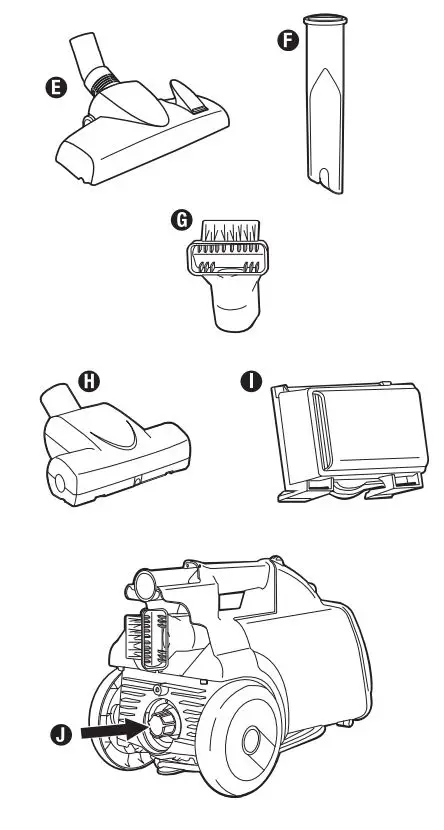 E
F
G
H
I
J