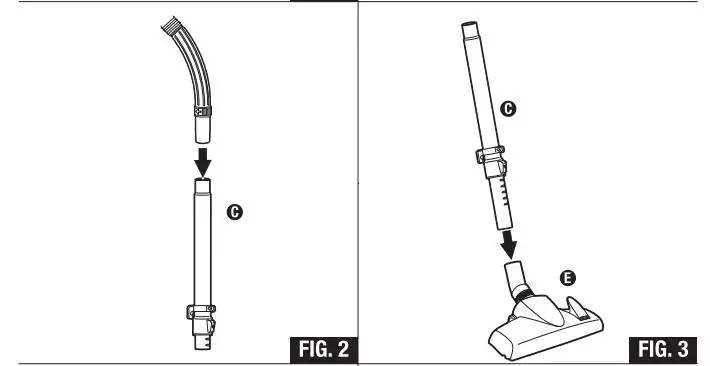 C

FIG. 2

C

E

FIG. 3