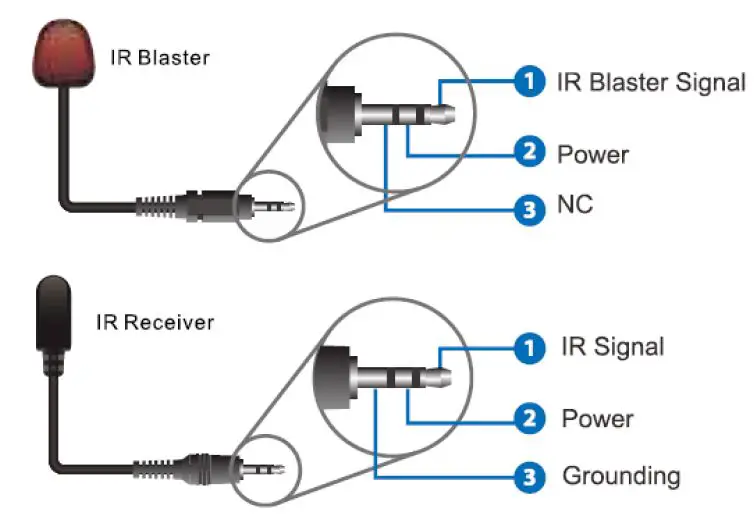 IR Blaster

1 IR Blaster Signal

2 Power

3 NC

IR Receiver

1 IR Signal

2 Power

3 Grounding