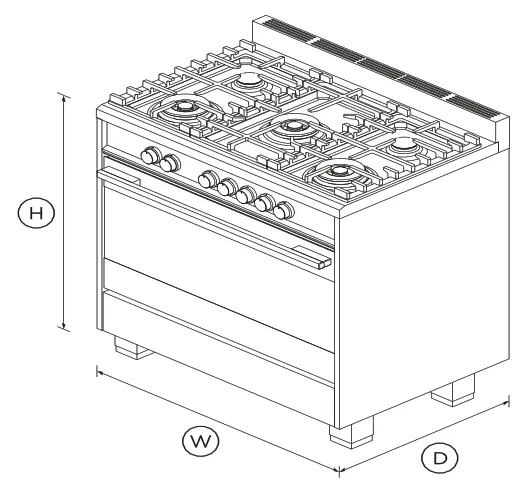 H
W
D