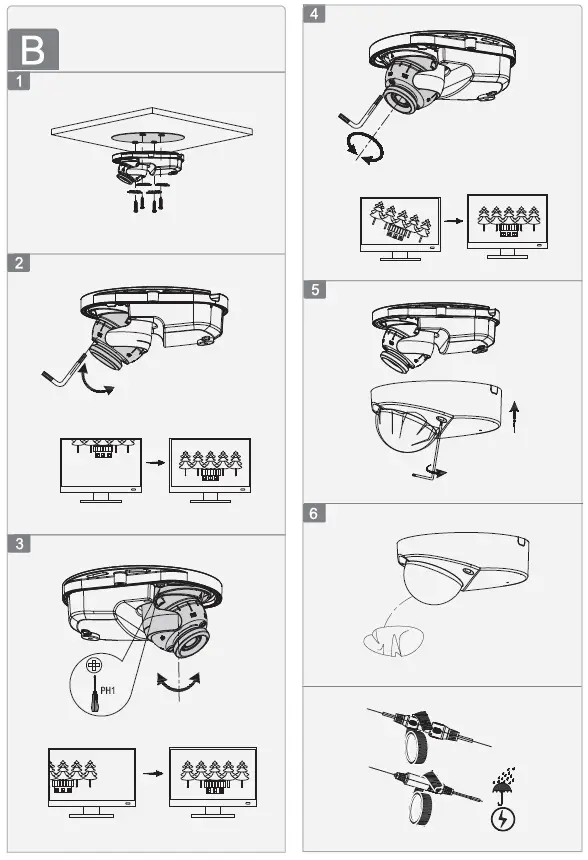 B

1

2

3

PH1

4

5

6