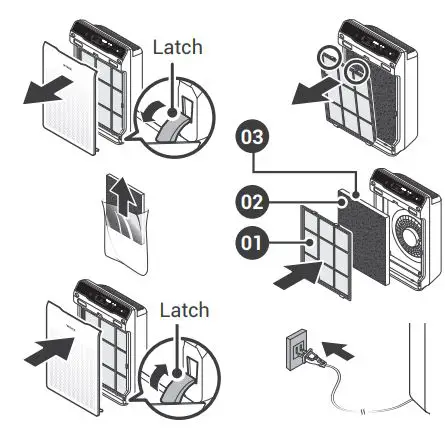 Latch

03

02

01

Latch