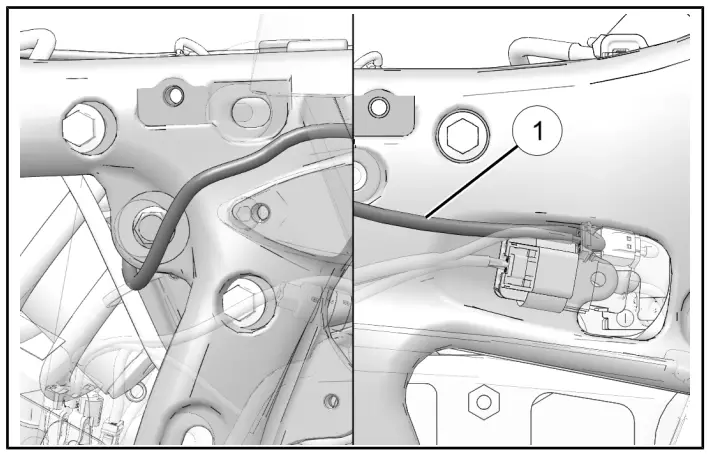 1