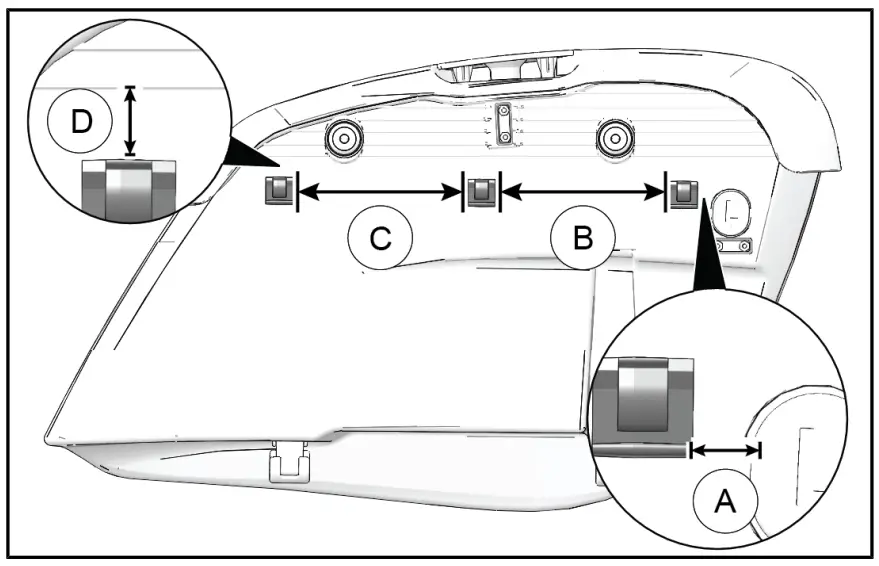 D
C
B
A