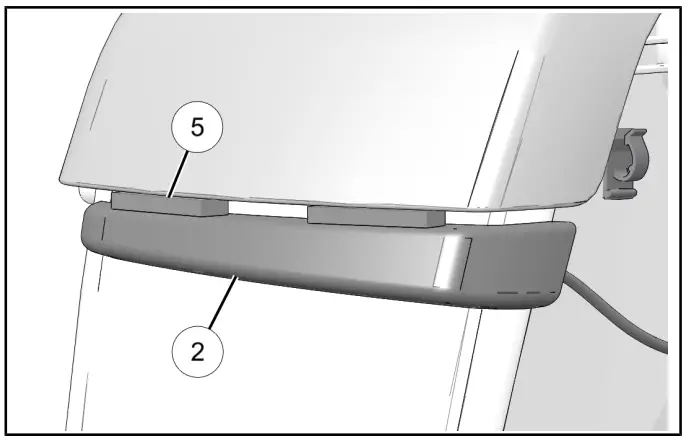 5

2