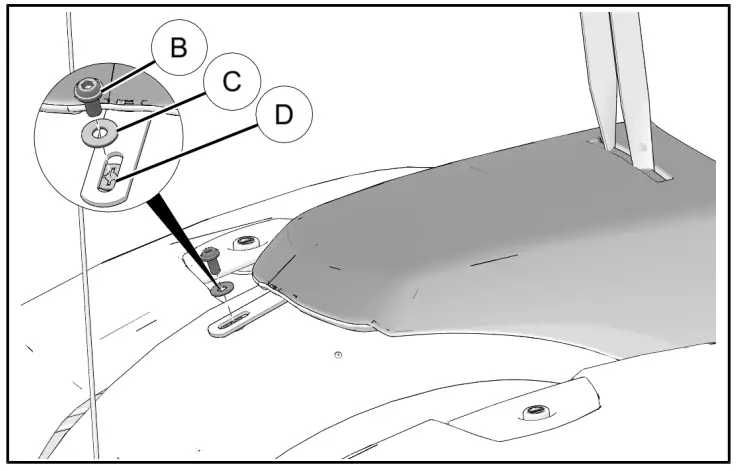 B
C
D