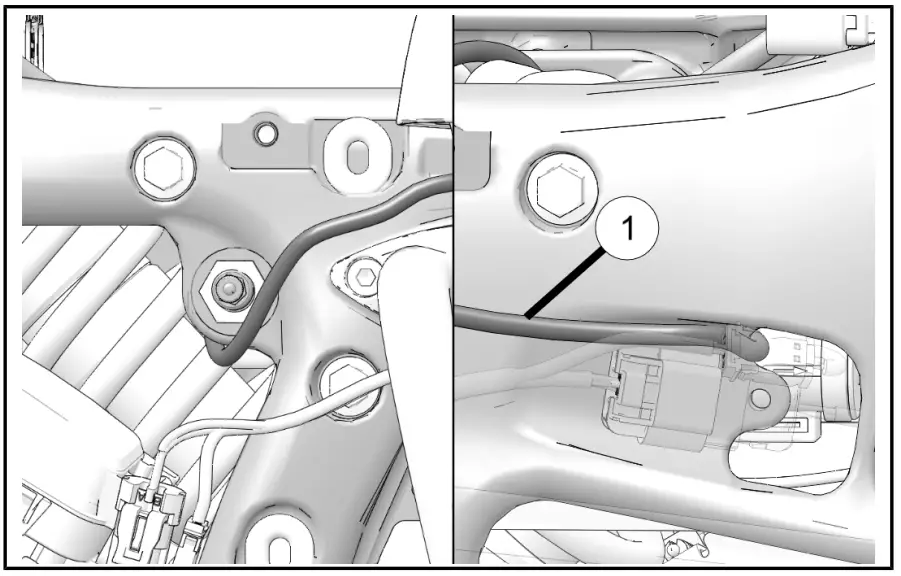 1